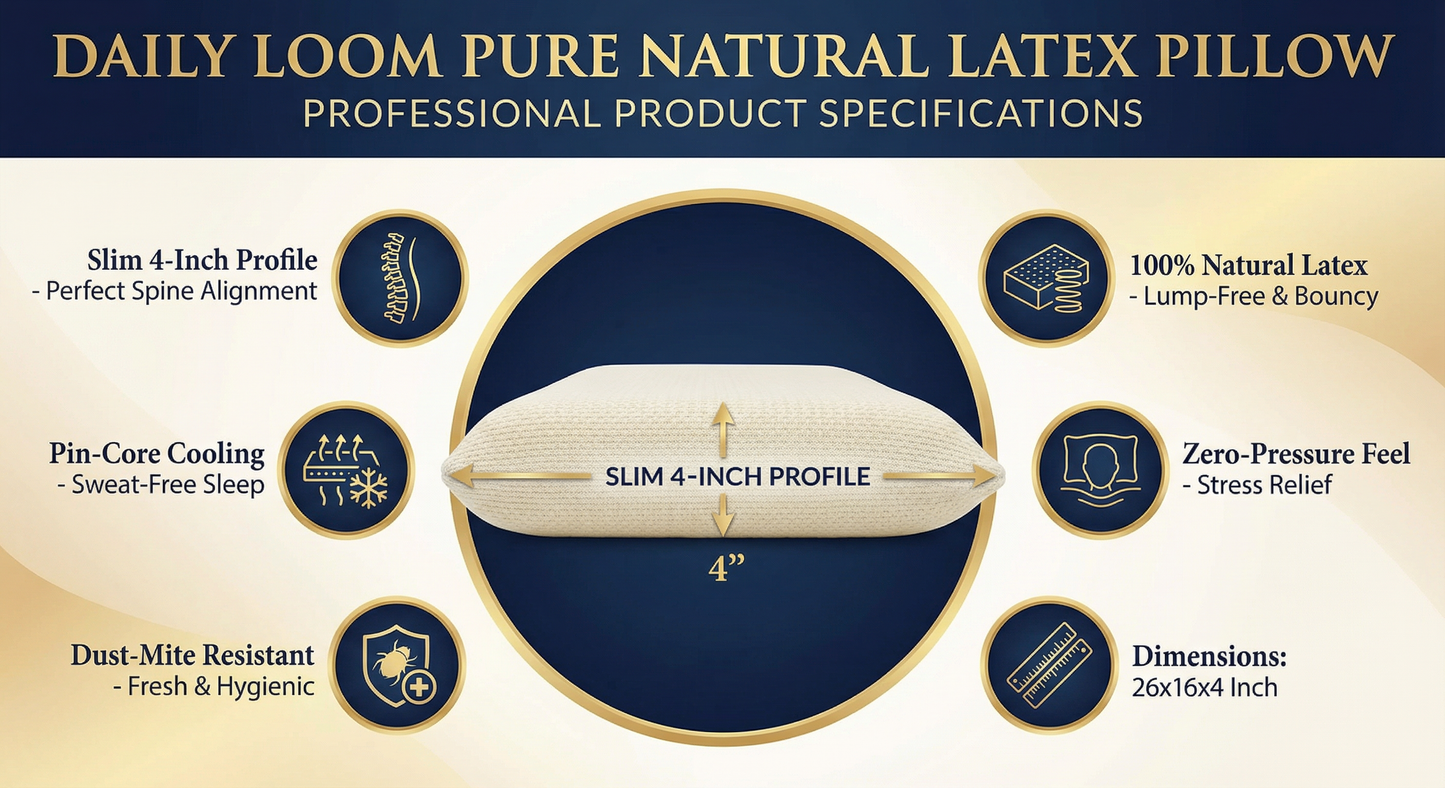 DAILY LOOM PURE NATURAL LATEX PILLOW
PROFESSIONAL PRODUCT SPECIFICATIONS

Slim 4-Inch Profile
- Perfect Spine Alignment

Pin-Core Cooling
- Sweat-Free Sleep

Dust-Mite Resistant
- Fresh & Hygienic

SLIM 4-INCH PROFILE

4”

100% Natural Latex
- Lump-Free & Bouncy

Zero-Pressure Feel
- Stress Relief

Dimensions:
26x16x4 Inch